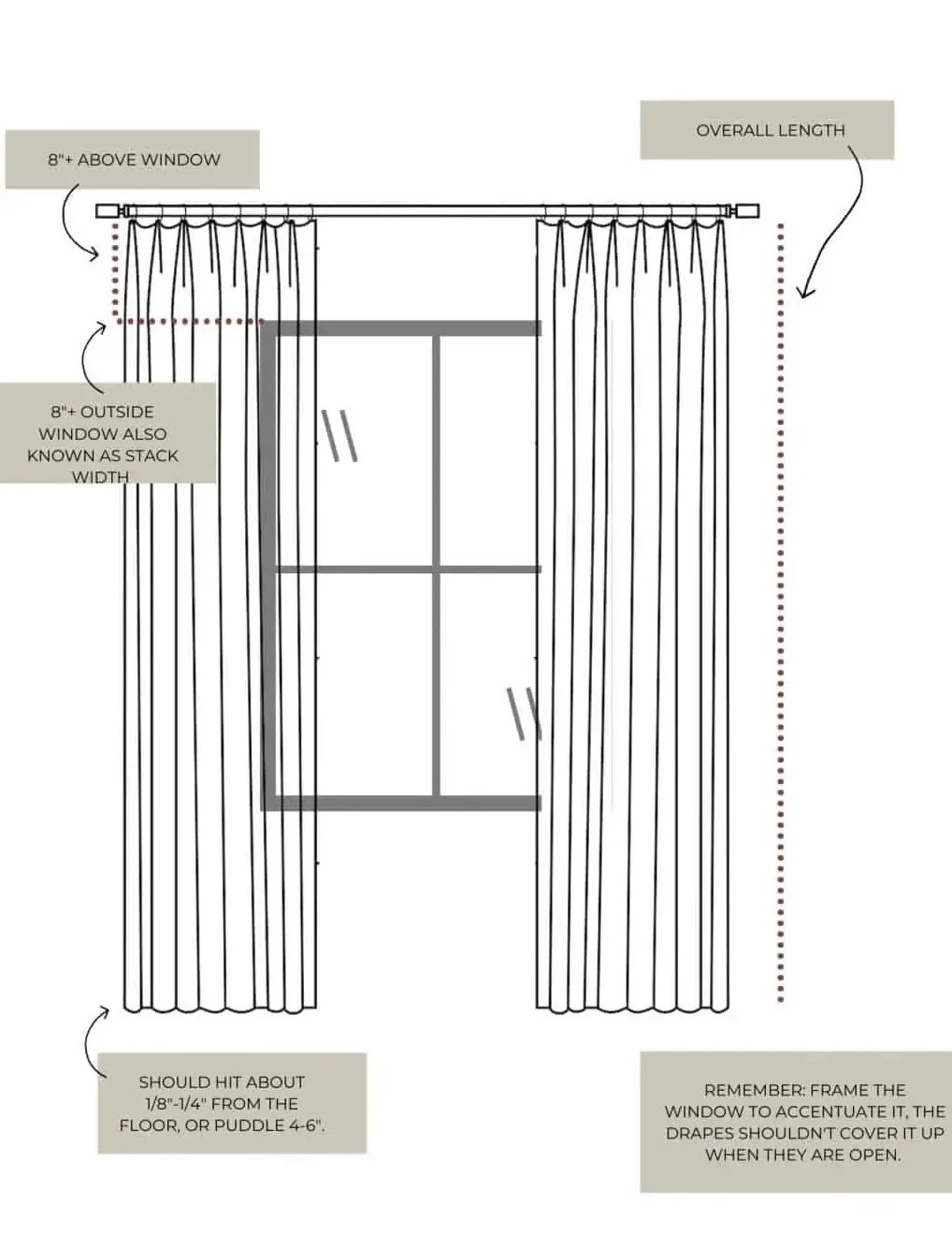 8"+ ABOVE WINDOW

OVERALL LENGTH

8"+ OUTSIDE WINDOW ALSO KNOWN AS STACK WIDTH

SHOULD HIT ABOUT 1/8"-1/4" FROM THE FLOOR, OR PUDDLE 4-6".

REMEMBER: FRAME THE WINDOW TO ACCENTUATE IT, THE DRAPES SHOULDN'T COVER IT UP WHEN THEY ARE OPEN.